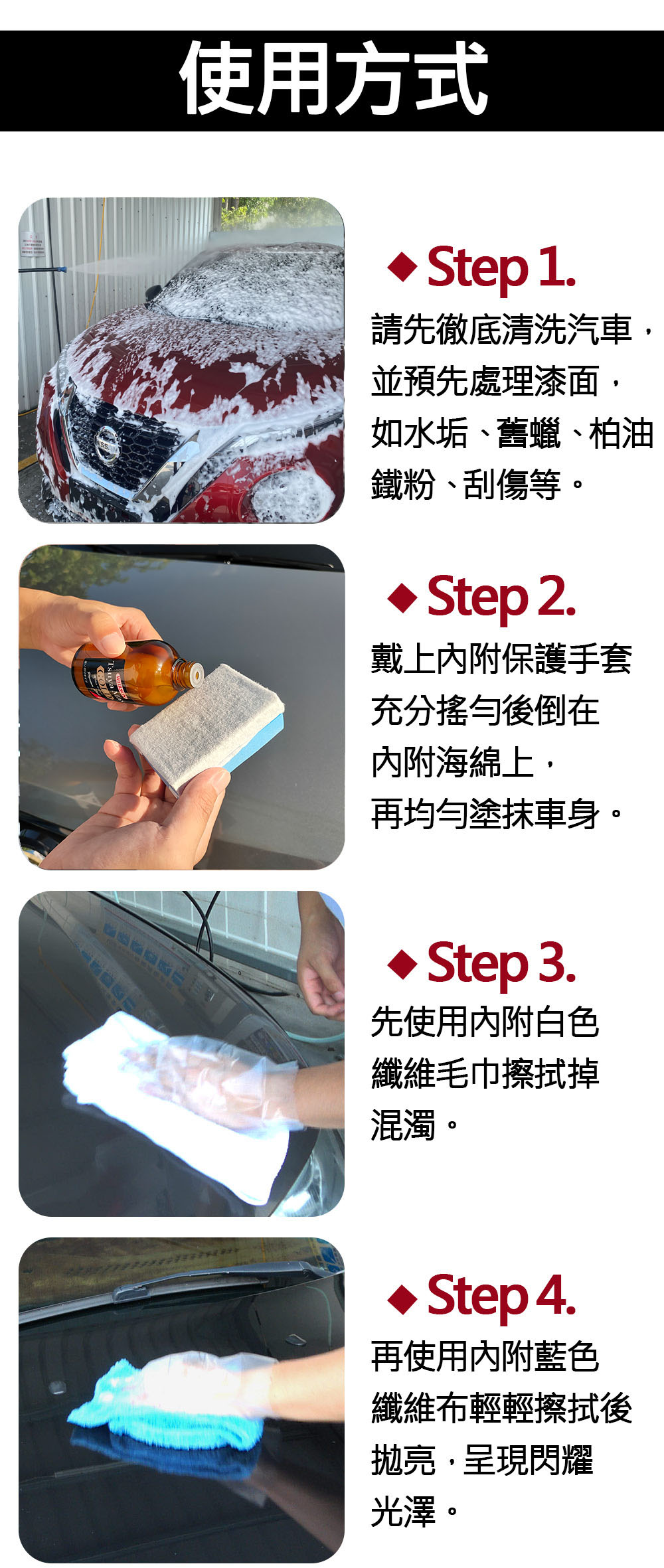 使用方式

◆ Step 1.
請先徹底清洗汽車，並預先處理漆面，如水垢、舊蠟、柏油鐵粉、刮傷等。

◆ Step 2.
戴上內附保護手套充分搖勻後倒在內附海綿上，再均勻塗抹車身。

◆ Step 3.
先使用內附白色纖維毛巾擦拭掉混濁。

◆ Step 4.
再使用內附藍色纖維布輕輕擦拭後拋亮，呈現閃耀光澤。