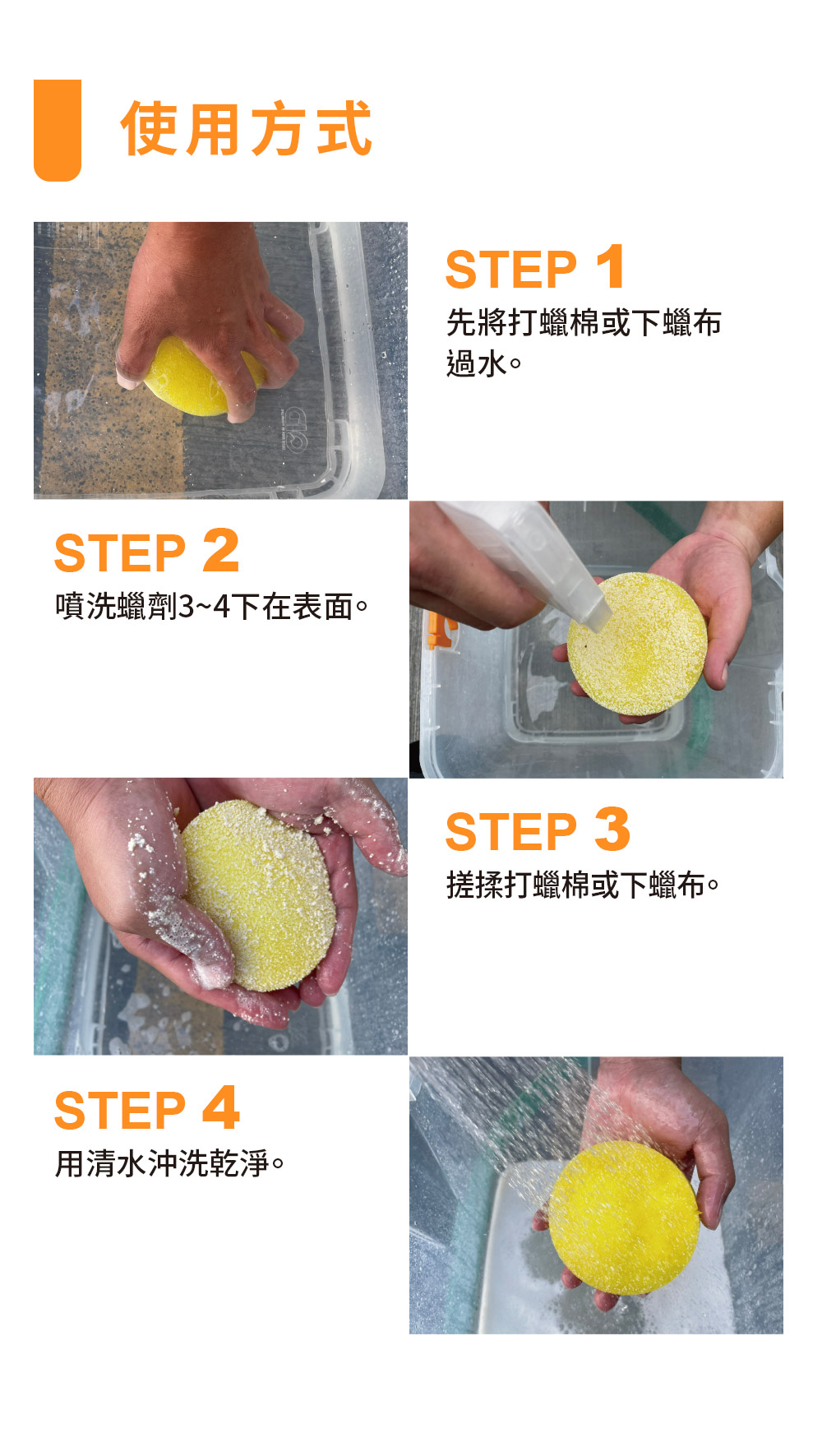 使用方式

STEP 1
先將打蠟棉或下蠟布過水。

STEP 2
噴洗蠟劑3~4下在表面。

STEP 3
搓揉打蠟棉或下蠟布。

STEP 4
用清水沖洗乾淨。