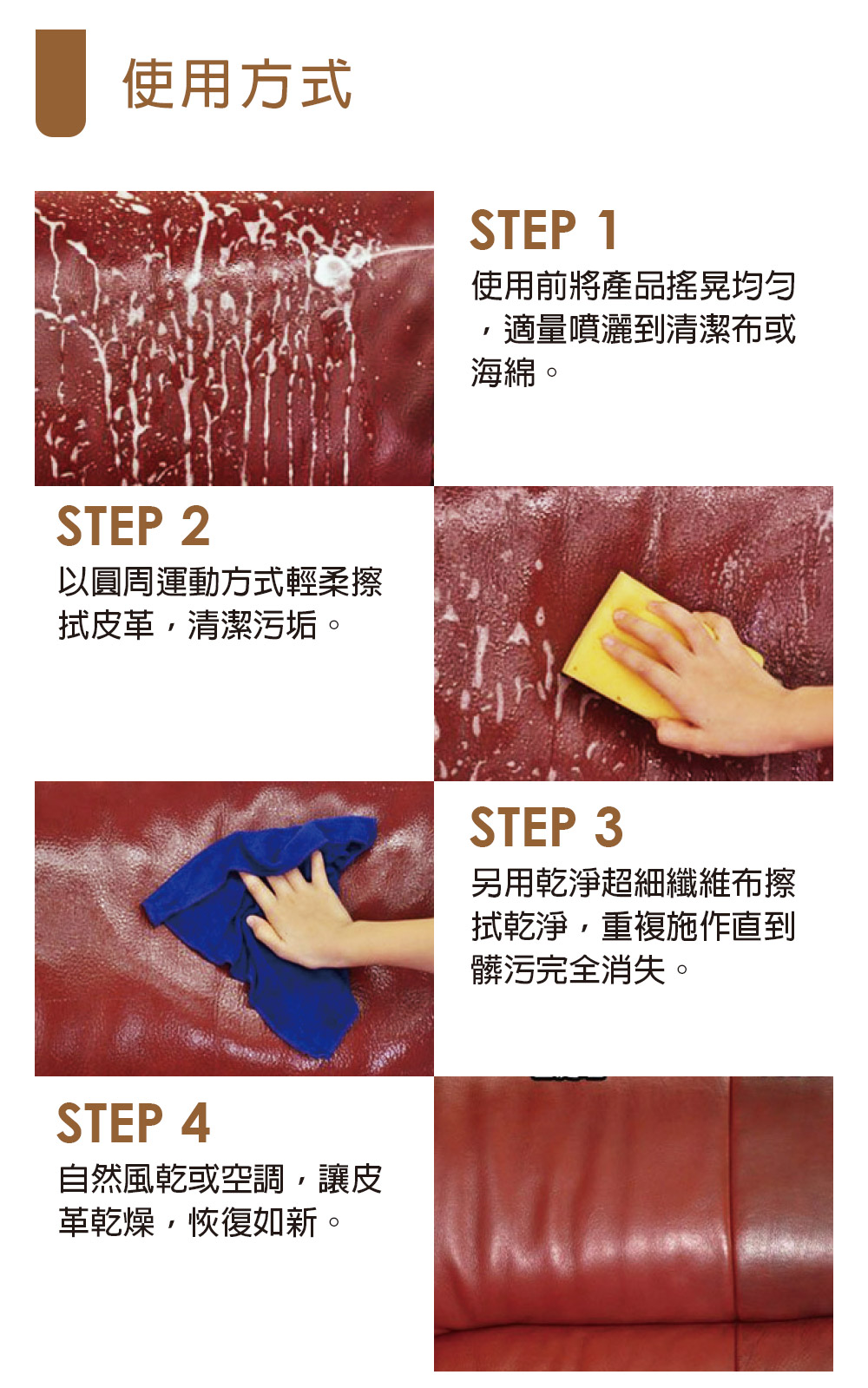 使用方式

STEP 1
使用前將產品搖晃均勻，適量噴灑到清潔布或海綿。

STEP 2
以圓周運動方式輕柔擦拭皮革，清潔污垢。

STEP 3
另用乾淨超細纖維布擦拭乾淨，重複施作直到髒污完全消失。

STEP 4
自然風乾或空調，讓皮革乾燥，恢復如新。