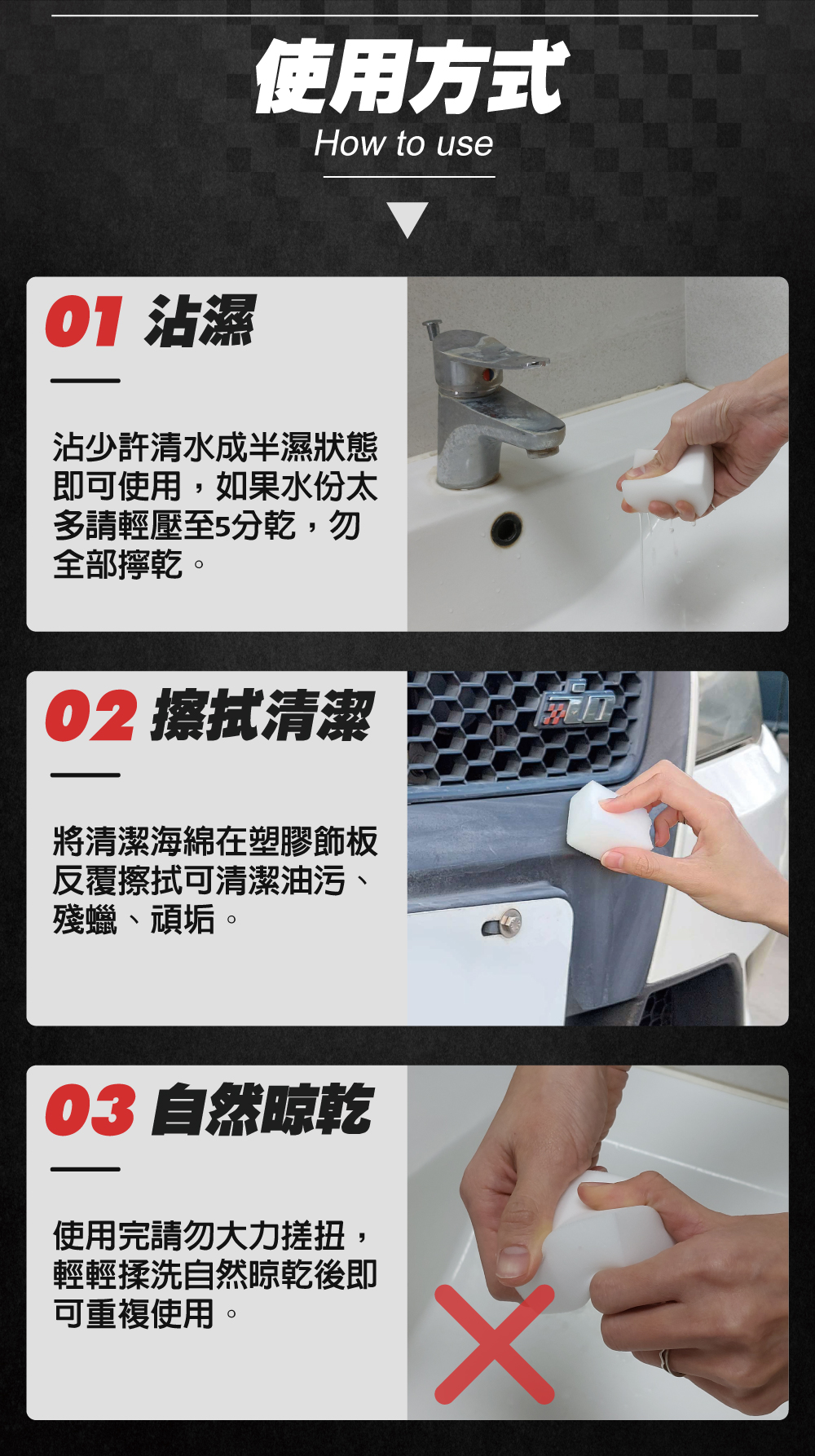 使用方式
How to use

01 沾濕

沾少許清水成半濕狀態即可使用，如果水份太多請輕壓至5分乾，勿全部擰乾。

02 擦拭清潔

將清潔海綿在塑膠飾板反覆擦拭可清潔油污、殘蠟、頑垢。

03 自然晾乾

使用完請勿大力搓扭，輕輕揉洗自然晾乾後即可重複使用。