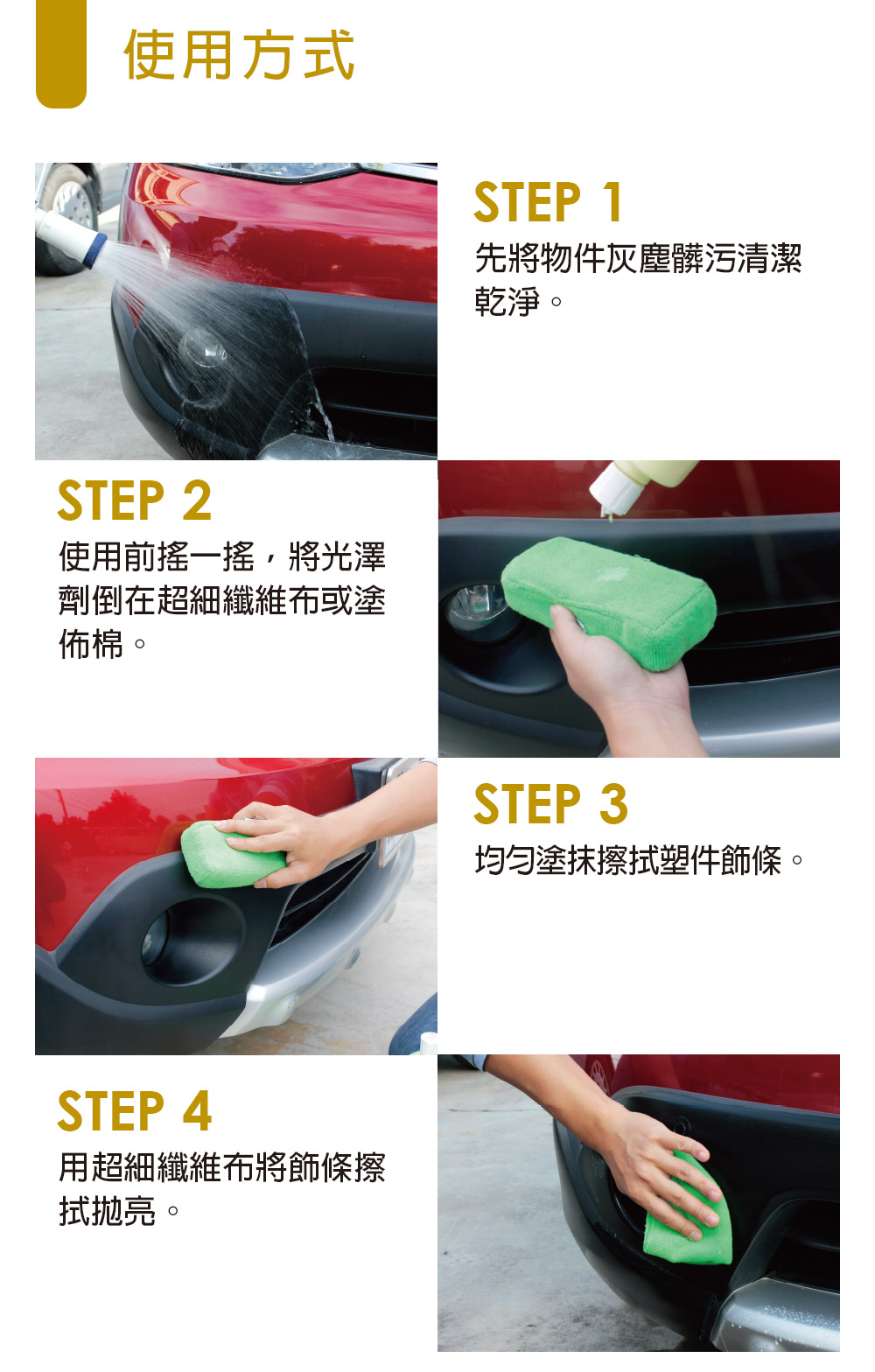 使用方式

STEP 1
先將物件灰塵髒污清潔乾淨。

STEP 2
使用前搖一搖，將光澤劑倒在超細纖維布或塗佈棉。

STEP 3
均勻塗抹擦拭塑件飾條。

STEP 4
用超細纖維布將飾條擦拭拋亮。