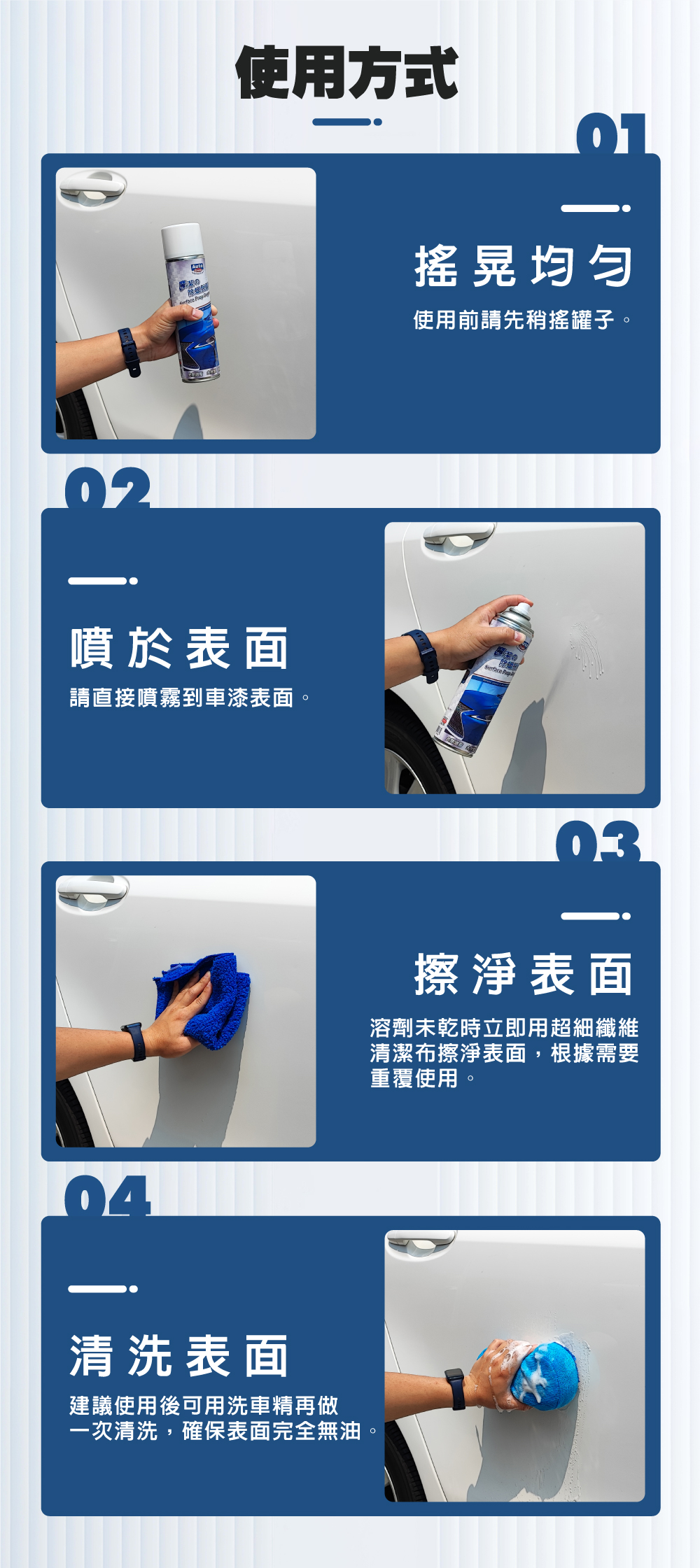 使用方式

01

搖晃均勻

使用前請先稍搖罐子。

02

噴於表面

請直接噴霧到車漆表面。

03

擦淨表面

溶劑未乾時立即用超細纖維清潔布擦淨表面，根據需要重覆使用。

04

清洗表面

建議使用後可用洗車精再做一次清洗，確保表面完全無油。