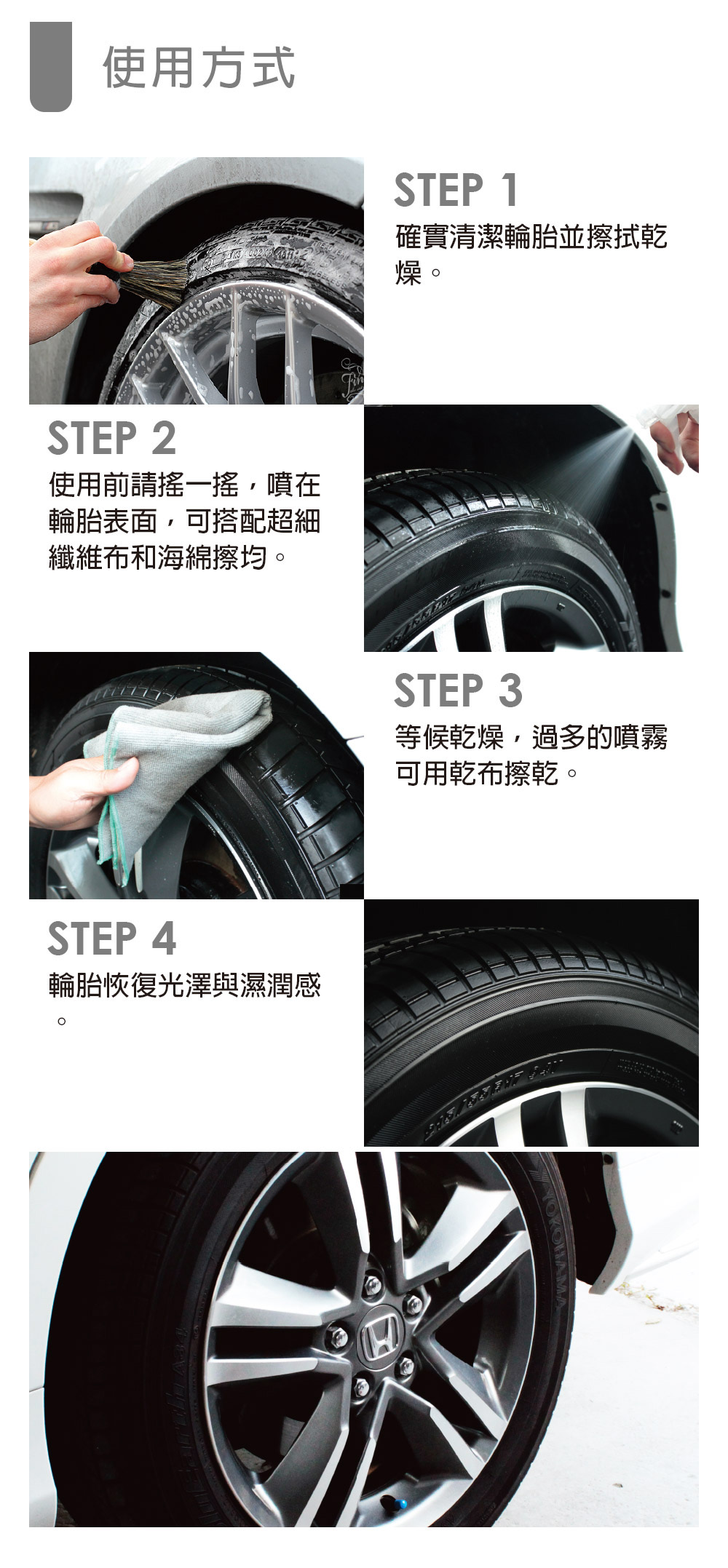 使用方式

STEP 1
確實清潔輪胎並擦拭乾燥。

STEP 2
使用前請搖一搖，噴在輪胎表面，可搭配超細纖維布和海綿擦均。

STEP 3
等候乾燥，過多的噴霧可用乾布擦乾。

STEP 4
輪胎恢復光澤與濕潤感。

YOKOHAMA