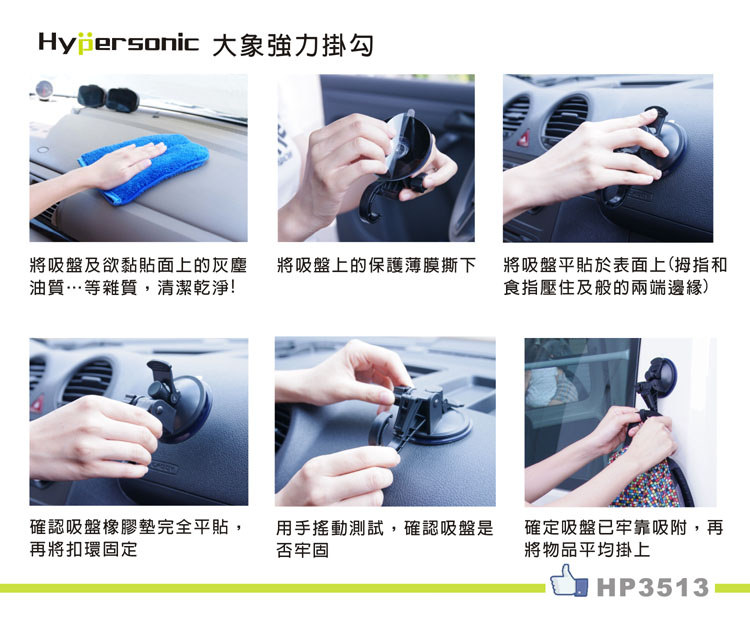 Hypersonic 大象強力掛勾

將吸盤及欲黏貼面上的灰塵油質…等雜質，清潔乾淨!

將吸盤上的保護薄膜撕下

將吸盤平貼於表面上(拇指和食指壓住及般的兩端邊緣)

確認吸盤橡膠墊完全平貼，再將扣環固定

用手搖動測試，確認吸盤是否牢固

確定吸盤已牢靠吸附，再將物品平均掛上

HP3513