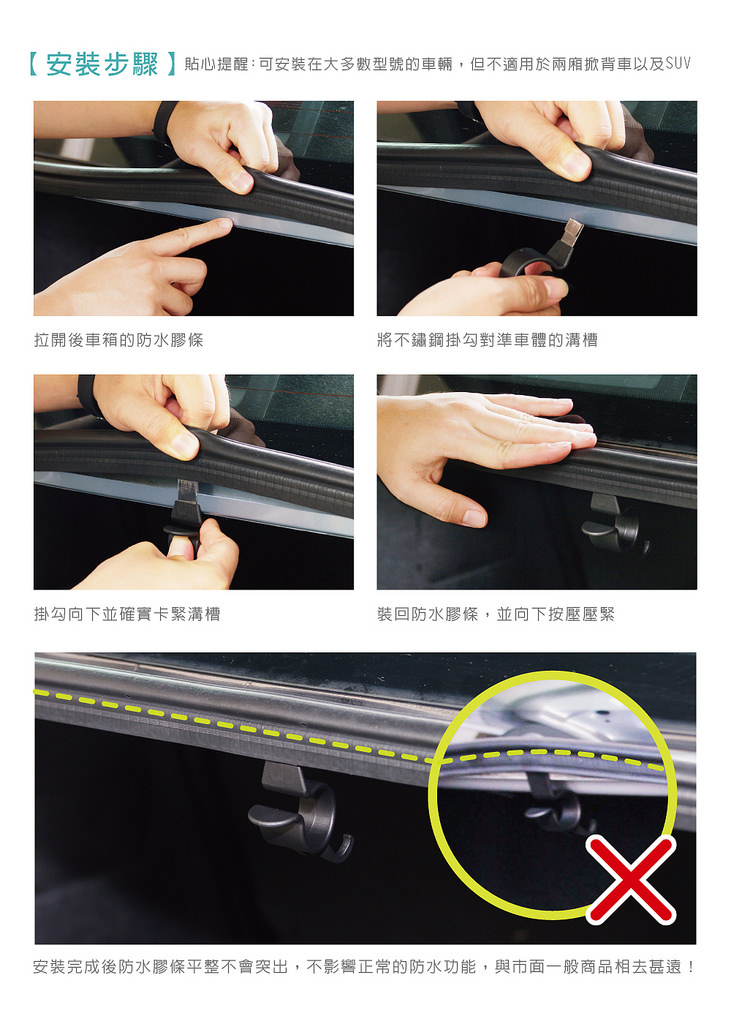 【安裝步驟】貼心提醒：可安裝在大多數型號的車輛，但不適用於兩廂掀背車以及SUV

拉開後車箱的防水膠條

將不鏽鋼掛勾對準車體的溝槽

掛勾向下並確實卡緊溝槽

裝回防水膠條，並向下按壓壓緊

安裝完成後防水膠條平整不會突出，不影響正常的防水功能，與市面一般商品相去甚遠！