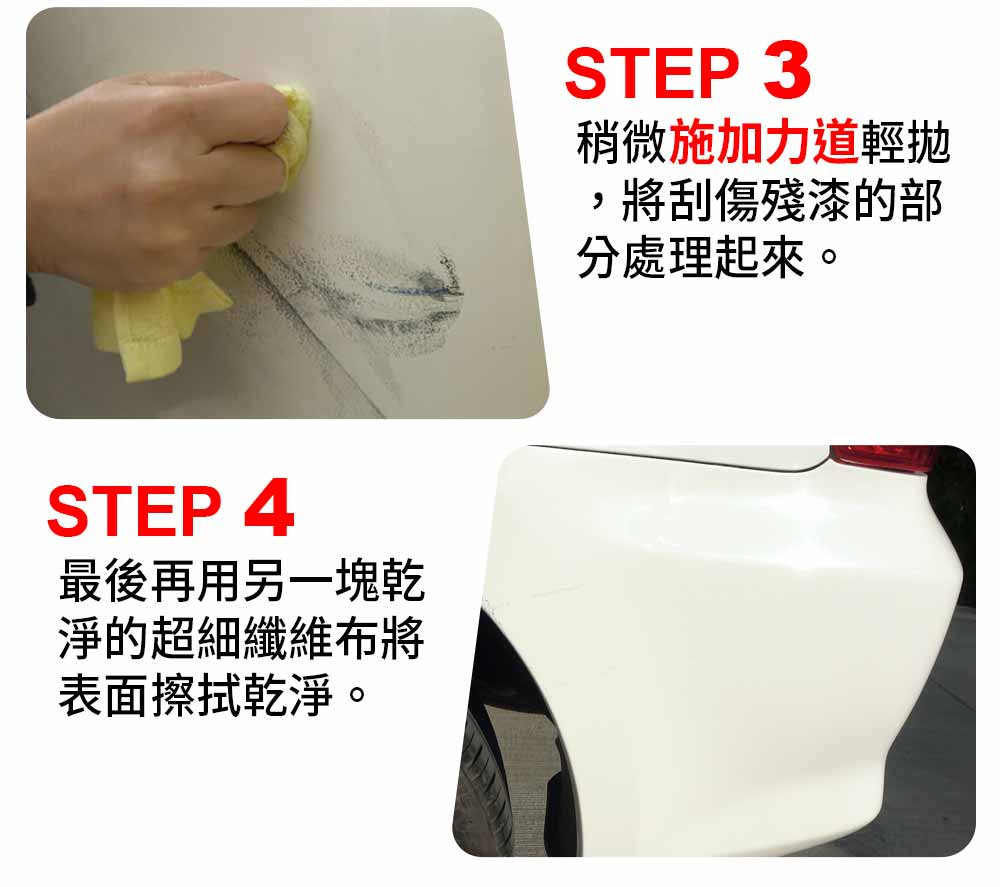 STEP 3
稍微施加力道輕拋，將刮傷殘漆的部分處理起來。

STEP 4
最後再用另一塊乾淨的超細纖維布將表面擦拭乾淨。