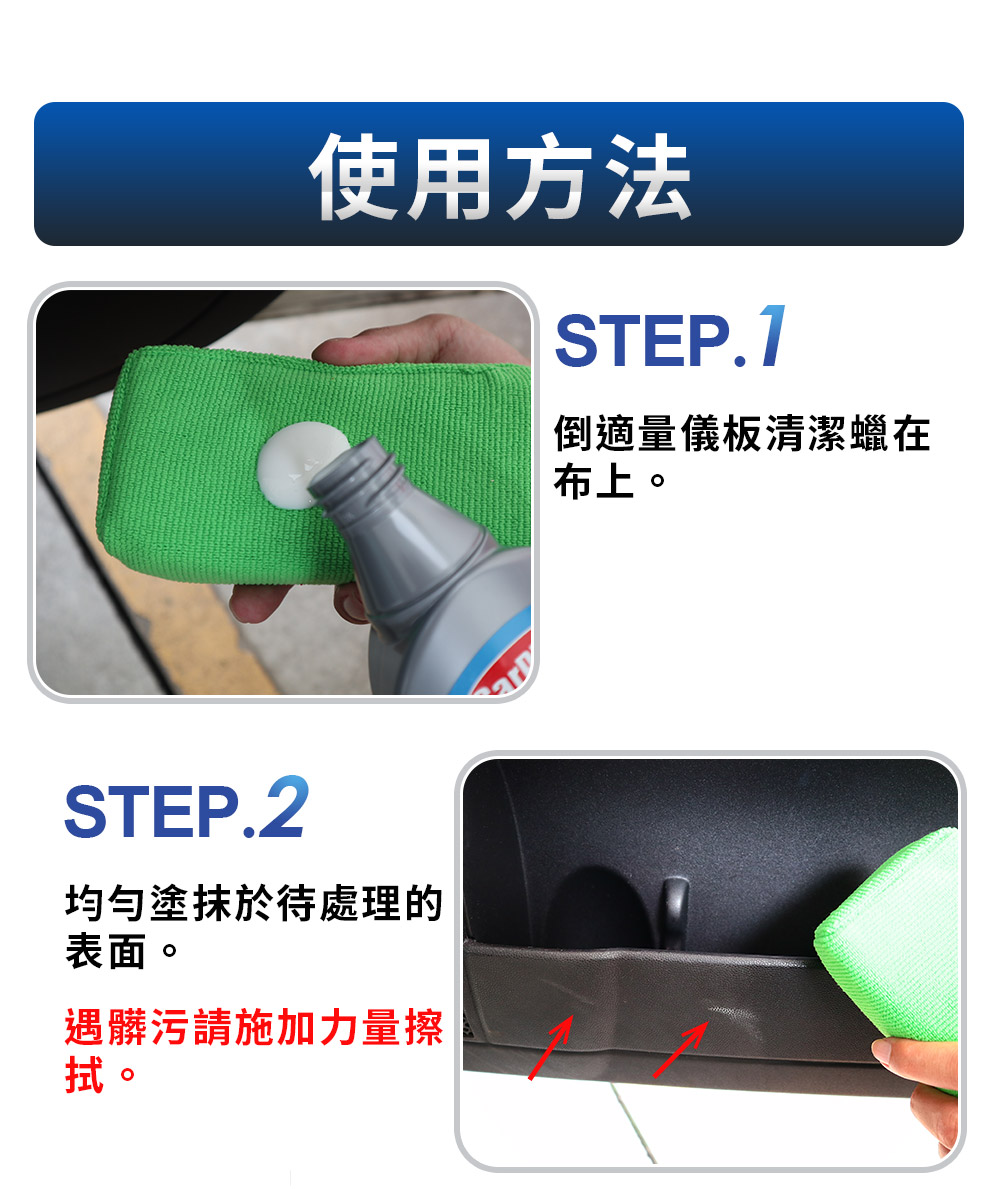 使用方法

STEP.1

倒適量儀板清潔蠟在布上。

STEP.2

均勻塗抹於待處理的表面。

遇髒污請施加力量擦拭。