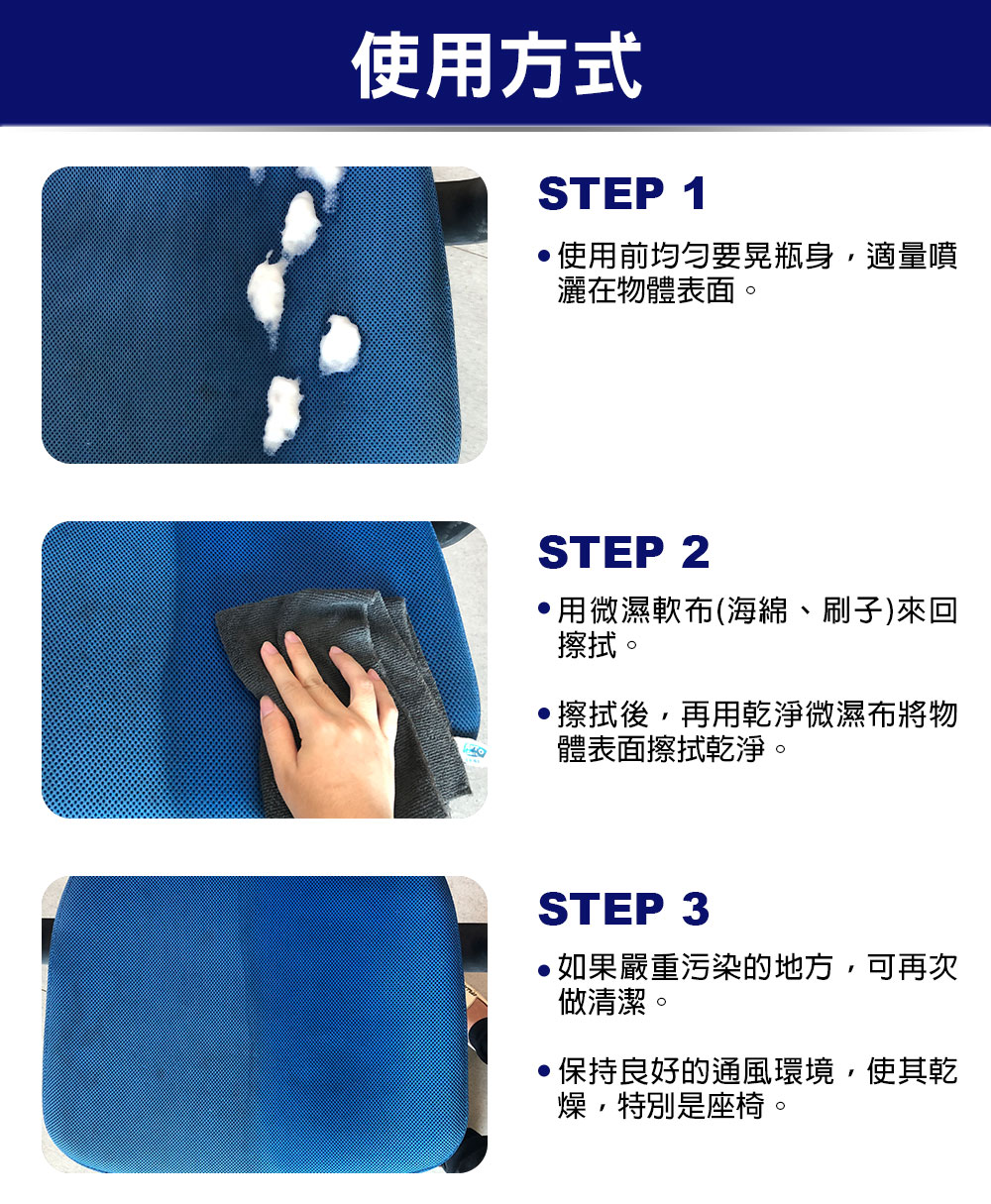 使用方式

STEP 1

• 使用前均勻要晃瓶身，適量噴灑在物體表面。

STEP 2

• 用微濕軟布(海綿、刷子)來回擦拭。

• 擦拭後，再用乾淨微濕布將物體表面擦拭乾淨。

STEP 3

• 如果嚴重污染的地方，可再次做清潔。

• 保持良好的通風環境，使其乾燥，特別是座椅。